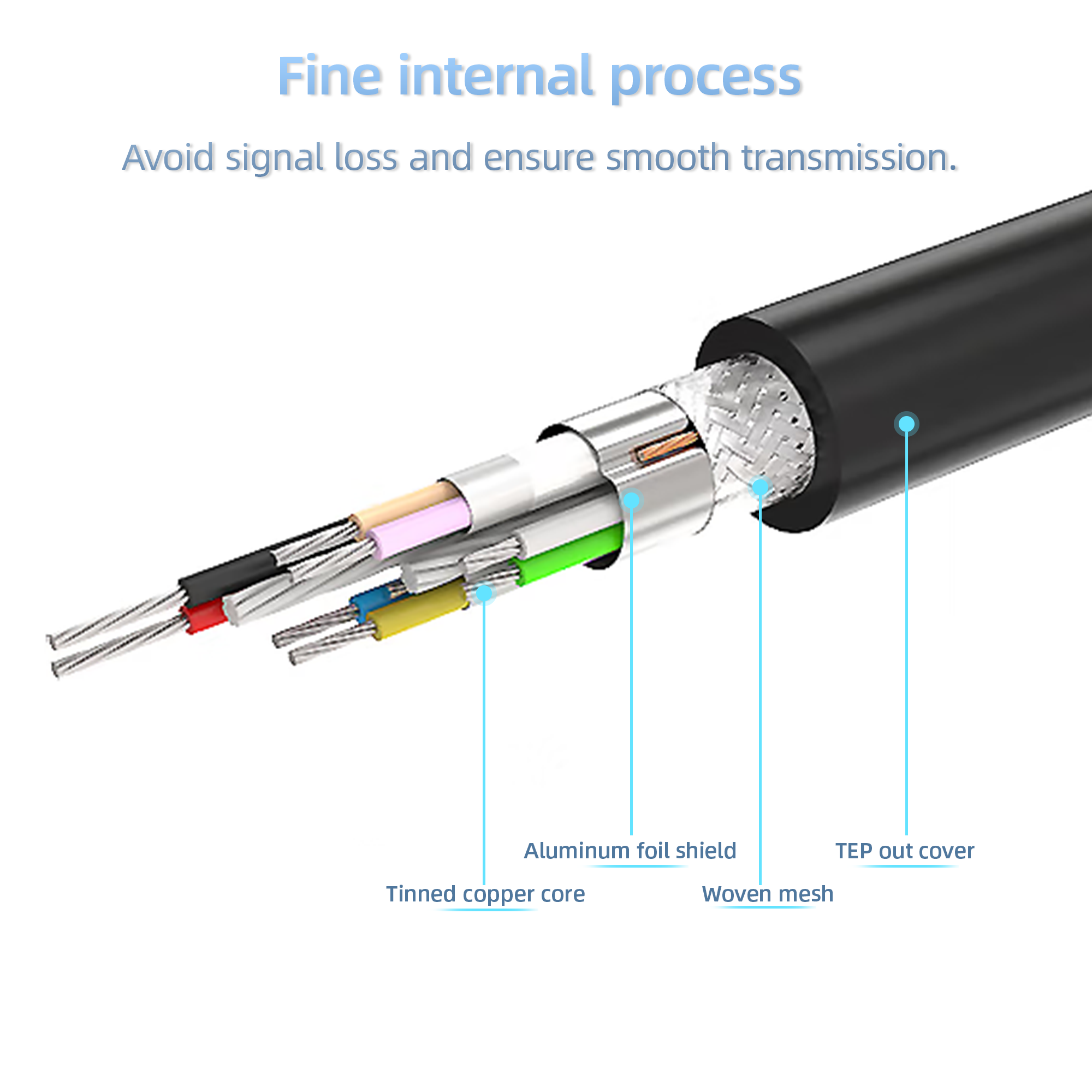 Fine internal process

Avoid signal loss and ensure smooth transmission.

Aluminum foil shield

TEP out cover

Tinned copper core

Woven mesh